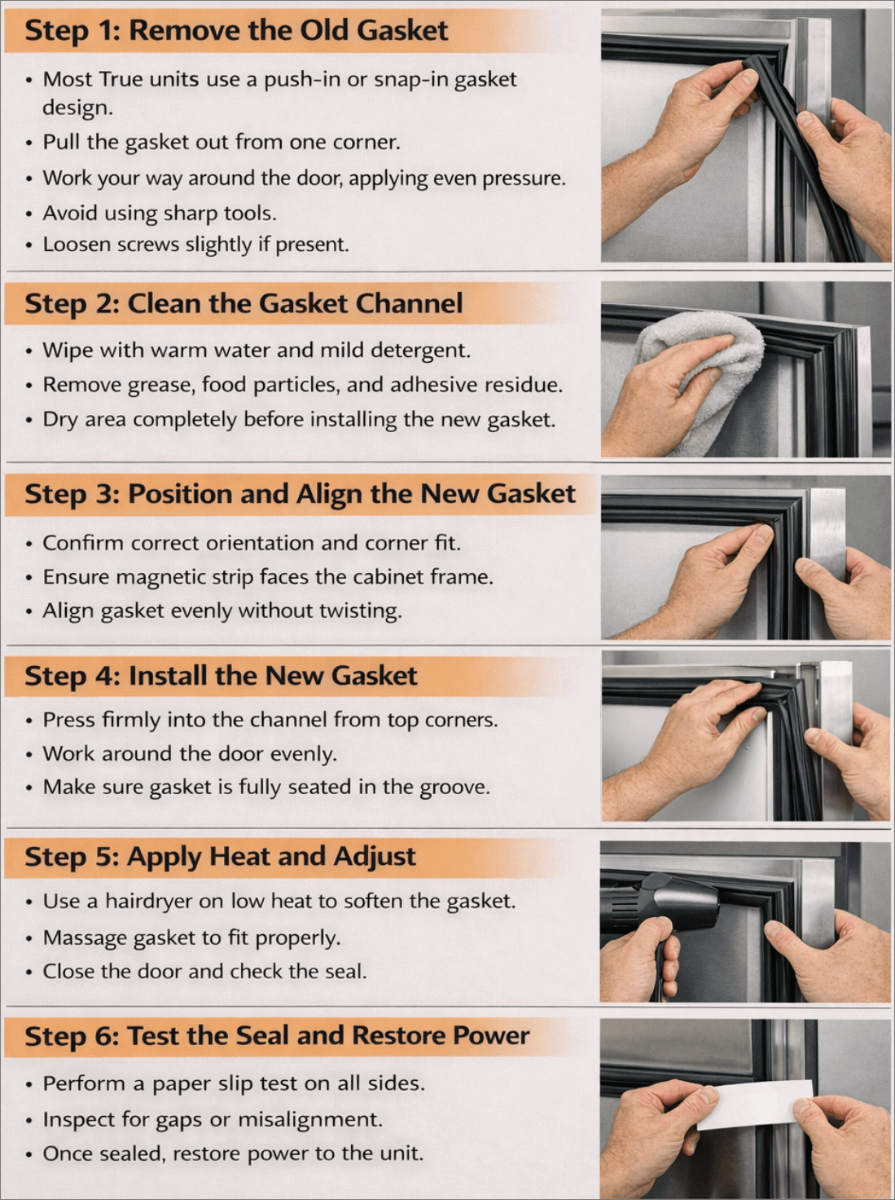 Step 1: Remove the Old Gasket

• Most True units use a push-in or snap-in gasket design.
• Pull the gasket out from one corner.
• Work your way around the door, applying even pressure.
• Avoid using sharp tools.
• Loosen screws slightly if present.

Step 2: Clean the Gasket Channel

• Wipe with warm water and mild detergent.
• Remove grease, food particles, and adhesive residue.
• Dry area completely before installing the new gasket.

Step 3: Position and Align the New Gasket

• Confirm correct orientation and corner fit.
• Ensure magnetic strip faces the cabinet frame.
• Align gasket evenly without twisting.

Step 4: Install the New Gasket

• Press firmly into the channel from top corners.
• Work around the door evenly.
• Make sure gasket is fully seated in the groove.

Step 5: Apply Heat and Adjust

• Use a hairdryer on low heat to soften the gasket.
• Massage gasket to fit properly.
• Close the door and check the seal.

Step 6: Test the Seal and Restore Power

• Perform a paper slip test on all sides.
• Inspect for gaps or misalignment.
• Once sealed, restore power to the unit.