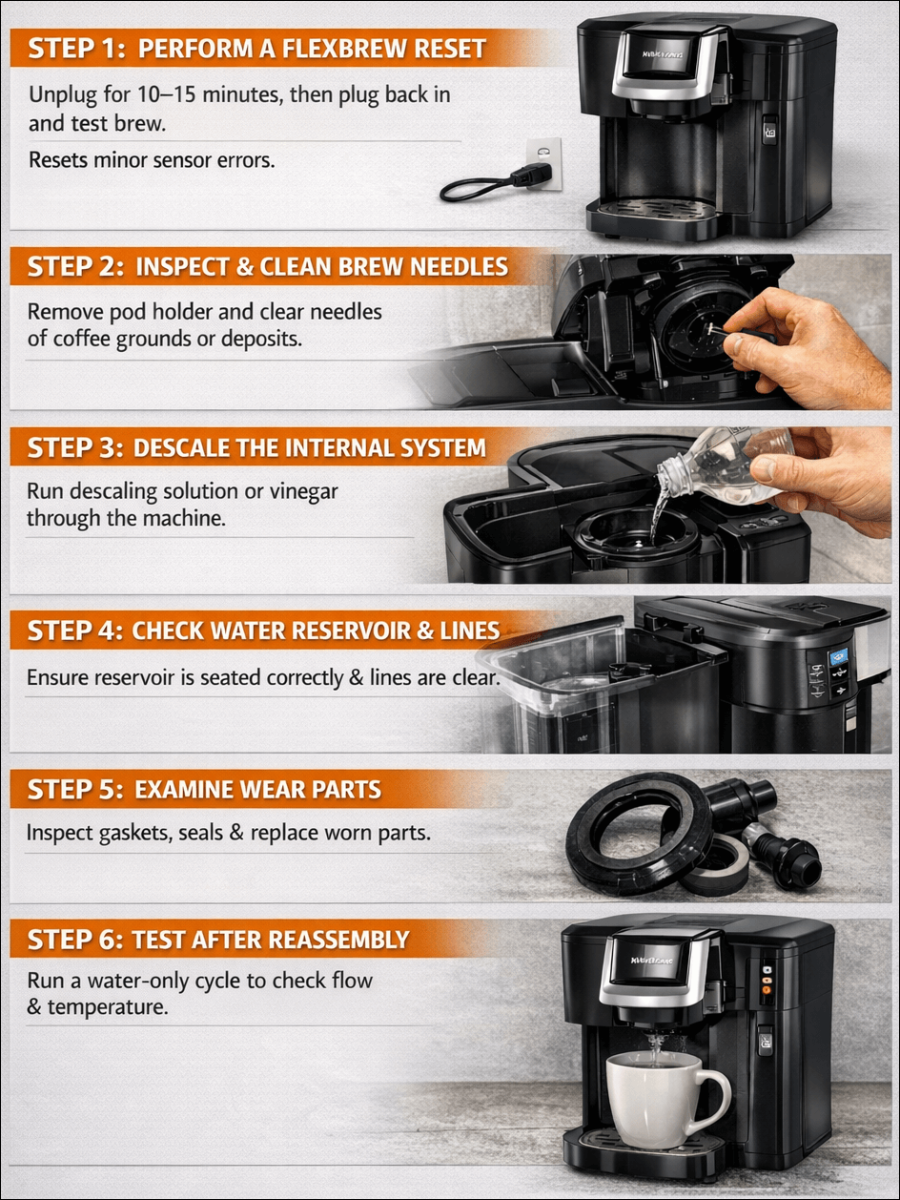 STEP 1: PERFORM A FLEXBREW RESET

Unplug for 10–15 minutes, then plug back in and test brew.

Resets minor sensor errors.

STEP 2: INSPECT & CLEAN BREW NEEDLES

Remove pod holder and clear needles of coffee grounds or deposits.

STEP 3: DESCALE THE INTERNAL SYSTEM

Run descaling solution or vinegar through the machine.

STEP 4: CHECK WATER RESERVOIR & LINES

Ensure reservoir is seated correctly & lines are clear.

STEP 5: EXAMINE WEAR PARTS

Inspect gaskets, seals & replace worn parts.

STEP 6: TEST AFTER REASSEMBLY

Run a water-only cycle to check flow & temperature.