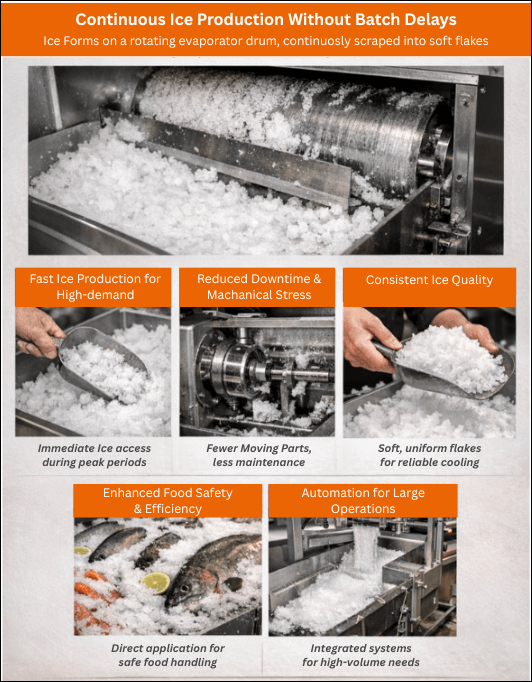 Continuous Ice Production Without Batch Delays
Ice Forms on a rotating evaporator drum, continuosly scraped into soft flakes

Fast Ice Production for High-demand

Immediate Ice access during peak periods

Reduced Downtime & Machanical Stress

Fewer Moving Parts, less maintenance

Consistent Ice Quality

Soft, uniform flakes for reliable cooling

Enhanced Food Safety & Efficiency

Direct application for safe food handling

Automation for Large Operations

Integrated systems for high-volume needs