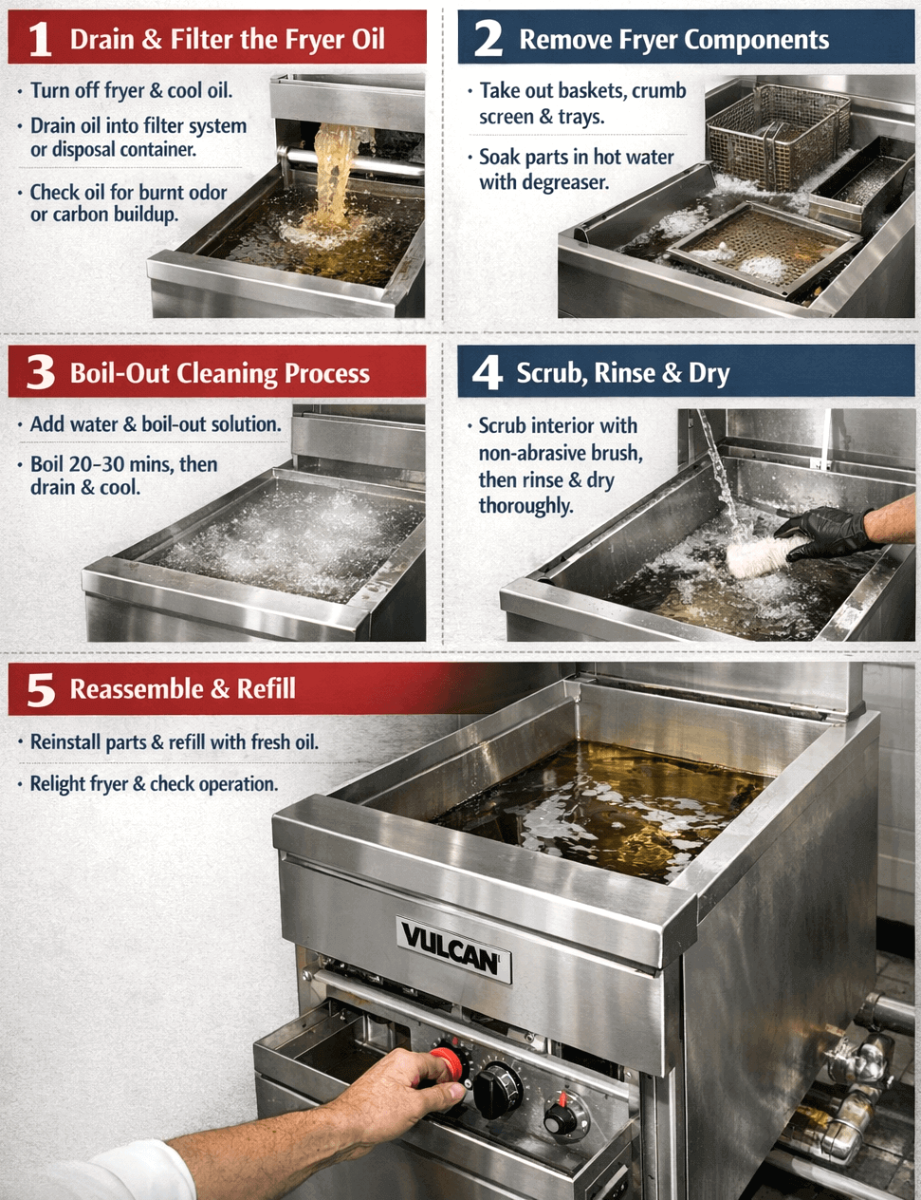 1 Drain & Filter the Fryer Oil

• Turn off fryer & cool oil.

• Drain oil into filter system or disposal container.

• Check oil for burnt odor or carbon buildup.

2 Remove Fryer Components

• Take out baskets, crumb screen & trays.

• Soak parts in hot water with degreaser.

3 Boil-Out Cleaning Process

• Add water & boil-out solution.

• Boil 20–30 mins, then drain & cool.

4 Scrub, Rinse & Dry

• Scrub interior with non-abrasive brush, then rinse & dry thoroughly.

5 Reassemble & Refill

• Reinstall parts & refill with fresh oil.

• Relight fryer & check operation.

VULCAN